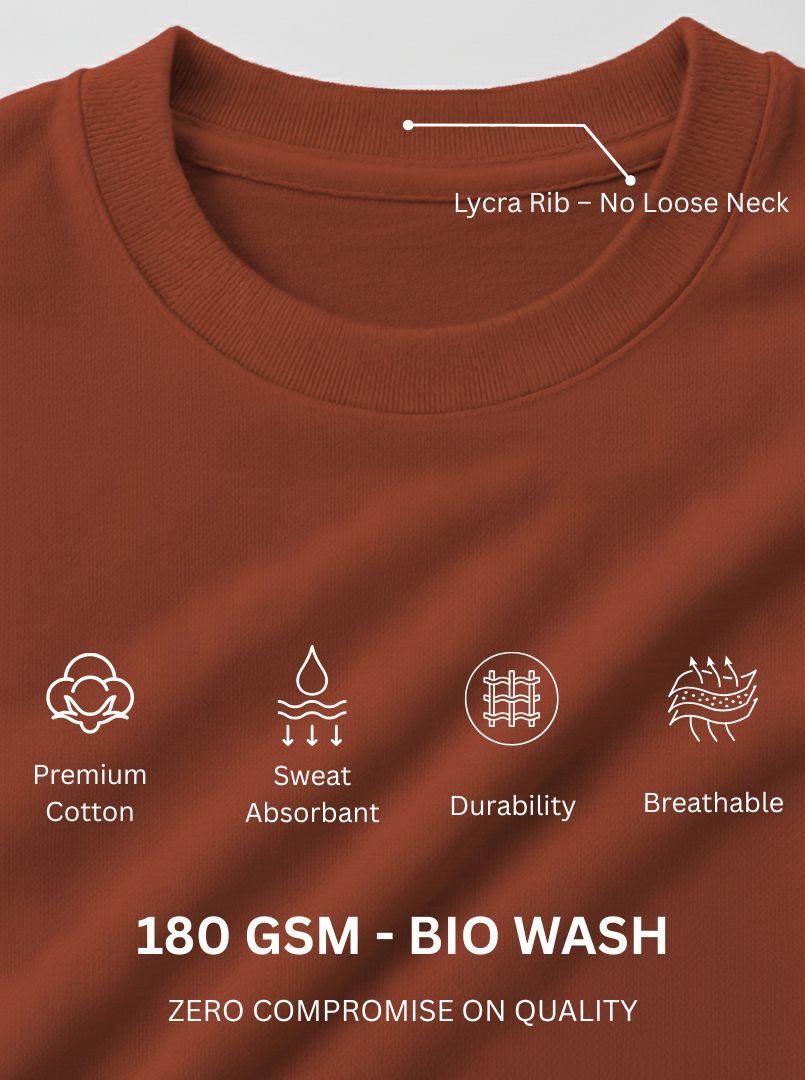 Lycra Rib – No Loose Neck

Premium Cotton

Sweat Absorbant

Durability

Breathable

180 GSM - BIO WASH

ZERO COMPROMISE ON QUALITY